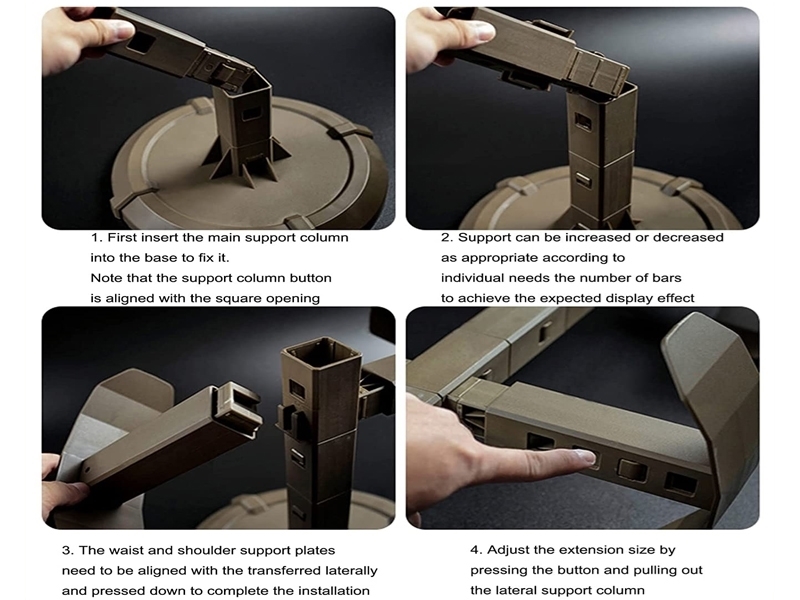 1. First insert the main support column into the base to fix it.
Note that the support column button is aligned with the square opening

2. Support can be increased or decreased as appropriate according to individual needs the number of bars to achieve the expected display effect

3. The waist and shoulder support plates need to be aligned with the transferred laterally and pressed down to complete the installation

4. Adjust the extension size by pressing the button and pulling out the lateral support column